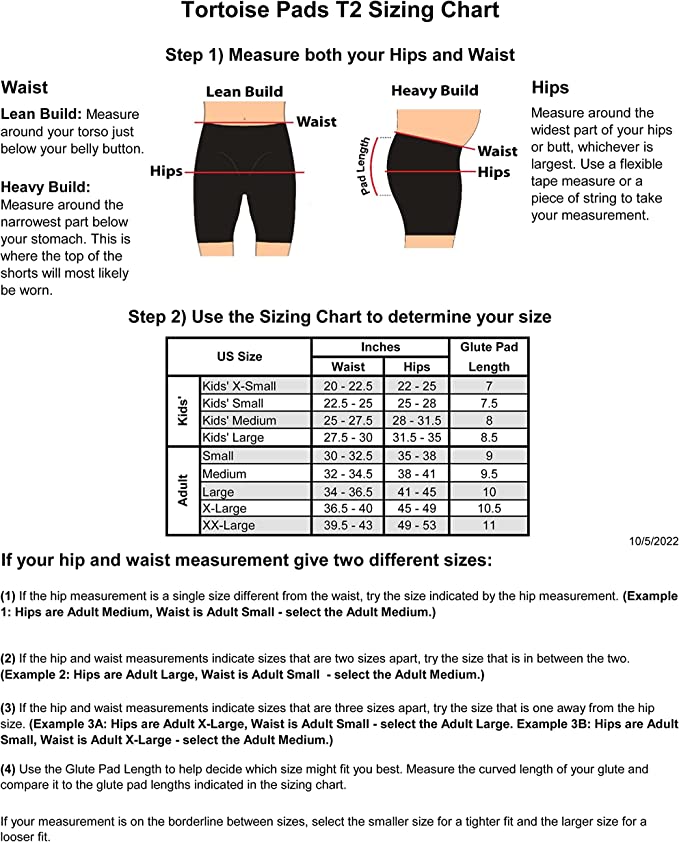 Tortoise Pads T2 Sizing Chart

Step 1) Measure both your Hips and Waist

Waist

Lean Build: Measure around your torso just below your belly button.

Heavy Build: Measure around the narrowest part below your stomach. This is where the top of the shorts will most likely be worn.

Lean Build

Waist

Hips

Heavy Build

Pad Length

Waist

Hips

Hips

Measure around the widest part of your hips or butt, whichever is largest. Use a flexible tape measure or a piece of string to take your measurement.

Step 2) Use the Sizing Chart to determine your size

| | US Size | Inches Waist | Inches Hips | Glute Pad Length |
|---|---|---|---|---|
| Kids' | Kids' X-Small | 20 - 22.5 | 22 - 25 | 7 |
| Kids' | Kids' Small | 22.5 - 25 | 25 - 28 | 7.5 |
| Kids' | Kids' Medium | 25 - 27.5 | 28 - 31.5 | 8 |
| Kids' | Kids' Large | 27.5 - 30 | 31.5 - 35 | 8.5 |
| Adult | Small | 30 - 32.5 | 35 - 38 | 9 |
| Adult | Medium | 32 - 34.5 | 38 - 41 | 9.5 |
| Adult | Large | 34 - 36.5 | 41 - 45 | 10 |
| Adult | X-Large | 36.5 - 40 | 45 - 49 | 10.5 |
| Adult | XX-Large | 39.5 - 43 | 49 - 53 | 11 |

10/5/2022

If your hip and waist measurement give two different sizes:

(1) If the hip measurement is a single size different from the waist, try the size indicated by the hip measurement. (Example 1: Hips are Adult Medium, Waist is Adult Small - select the Adult Medium.)

(2) If the hip and waist measurements indicate sizes that are two sizes apart, try the size that is in between the two. (Example 2: Hips are Adult Large, Waist is Adult Small - select the Adult Medium.)

(3) If the hip and waist measurements indicate sizes that are three sizes apart, try the size that is one away from the hip size. (Example 3A: Hips are Adult X-Large, Waist is Adult Small - select the Adult Large. Example 3B: Hips are Adult Small, Waist is Adult X-Large - select the Adult Medium.)

(4) Use the Glute Pad Length to help decide which size might fit you best. Measure the curved length of your glute and compare it to the glute pad lengths indicated in the sizing chart.

If your measurement is on the borderline between sizes, select the smaller size for a tighter fit and the larger size for a looser fit.